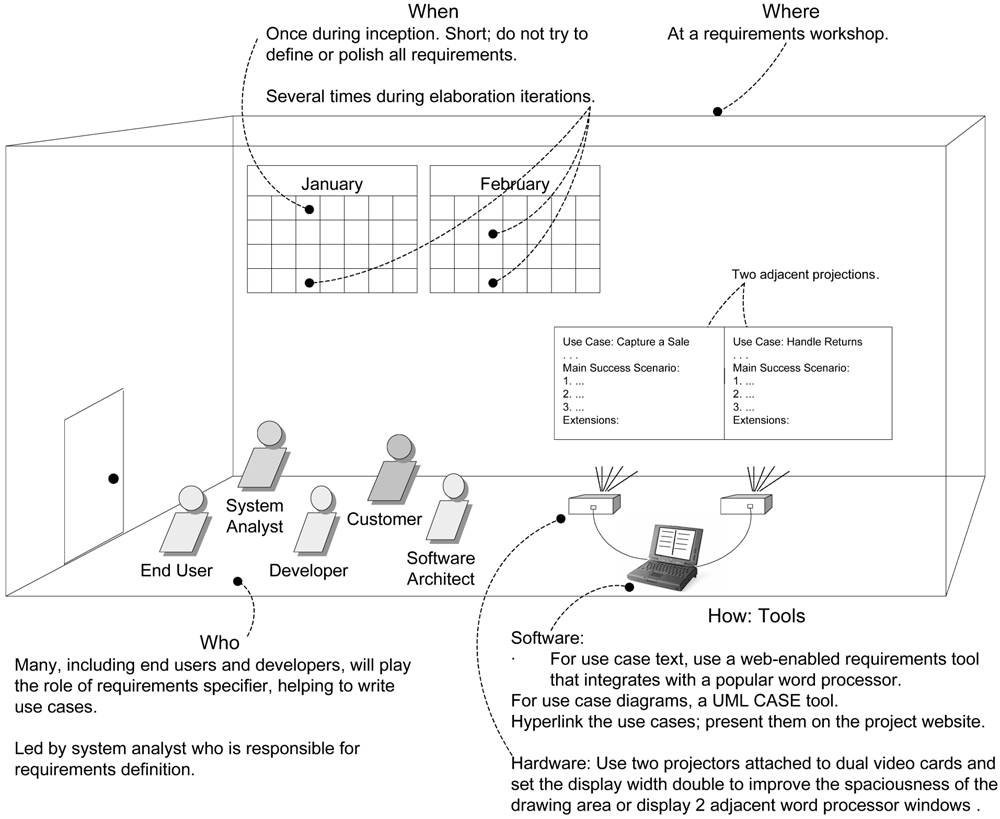 When
Once during inception. Short; do not try to define or polish all requirements.

Several times during elaboration iterations.

Where
At a requirements workshop.

January

February

Two adjacent projections.

Use Case: Capture a Sale
. . .
Main Success Scenario:
1. ...
2. ...
3. ...
Extensions:

Use Case: Handle Returns
. . .
Main Success Scenario:
1. ...
2. ...
3. ...
Extensions:

System Analyst

Customer

End User

Developer

Software Architect

Who
Many, including end users and developers, will play the role of requirements specifier, helping to write use cases.

Led by system analyst who is responsible for requirements definition.

How: Tools
Software:
· For use case text, use a web-enabled requirements tool that integrates with a popular word processor.
For use case diagrams, a UML CASE tool.
Hyperlink the use cases; present them on the project website.

Hardware: Use two projectors attached to dual video cards and set the display width double to improve the spaciousness of the drawing area or display 2 adjacent word processor windows .